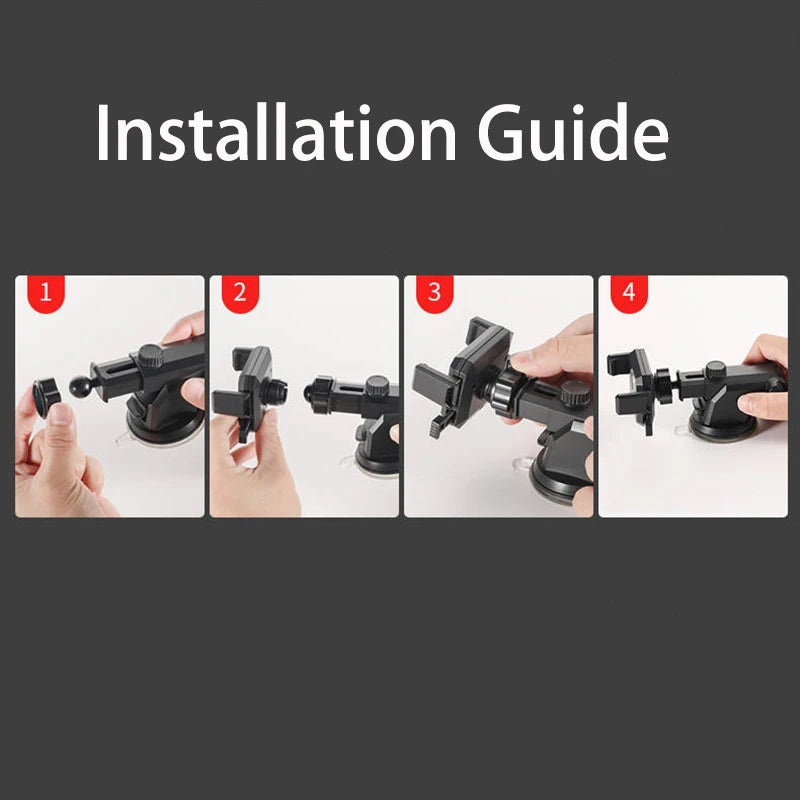 Installation Guide

1

2

3

4