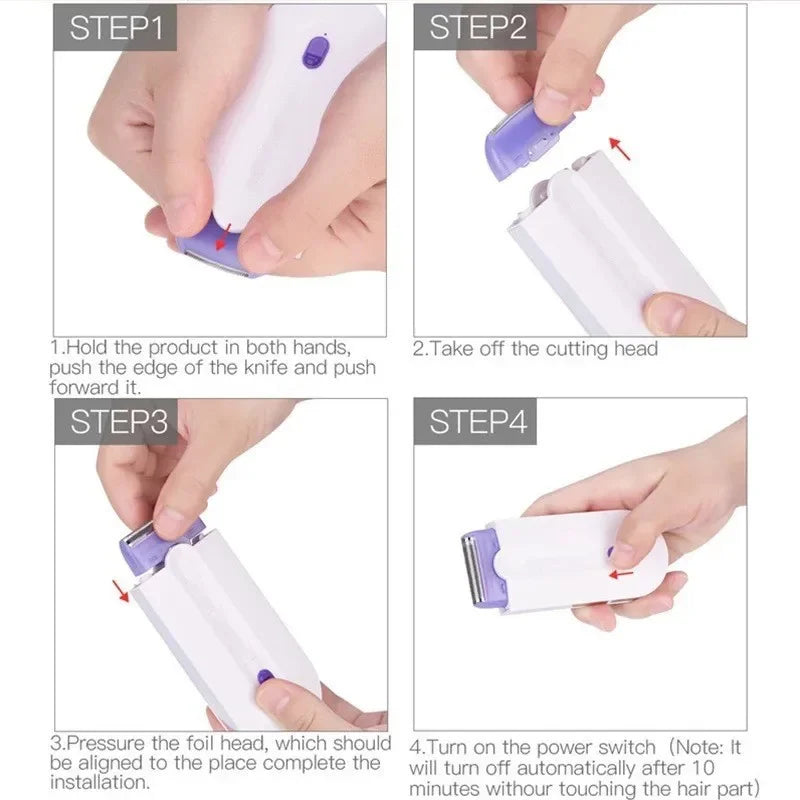 STEP1

1.Hold the product in both hands, push the edge of the knife and push forward it.

STEP2

2.Take off the cutting head

STEP3

3.Pressure the foil head, which should be aligned to the place complete the installation.

STEP4

4.Turn on the power switch (Note: It will turn off automatically after 10 minutes withour touching the hair part)